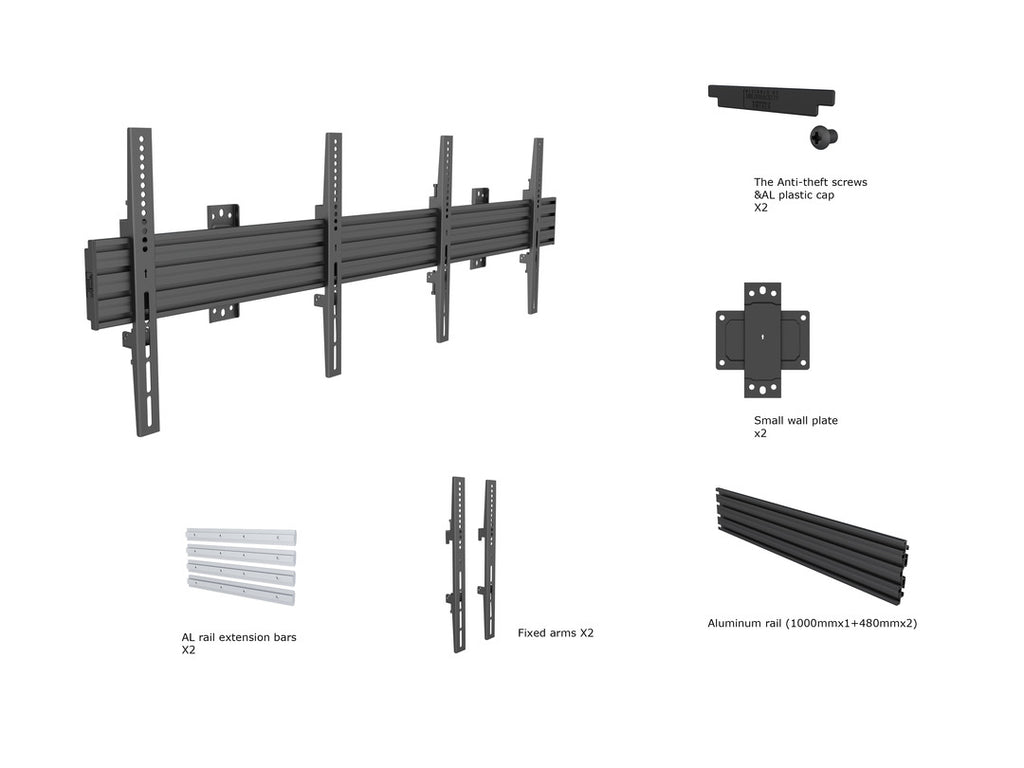 The Anti-theft screws
&AL plastic cap
X2

Small wall plate
x2

AL rail extension bars
X2

Fixed arms X2

Aluminum rail (1000mmx1+480mmx2)