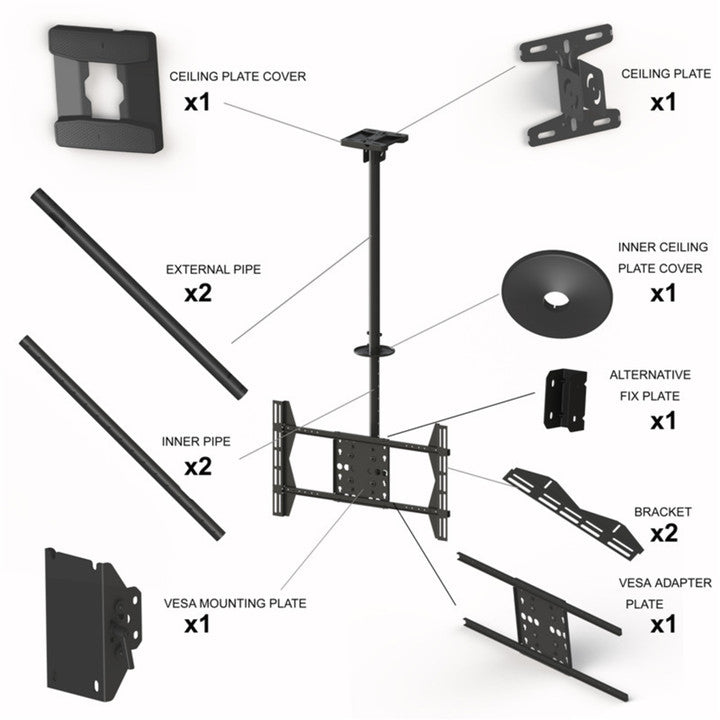 CEILING PLATE COVER
x1

CEILING PLATE
x1

EXTERNAL PIPE
x2

INNER CEILING PLATE COVER
x1

ALTERNATIVE FIX PLATE
x1

INNER PIPE
x2

BRACKET
x2

VESA MOUNTING PLATE
x1

VESA ADAPTER PLATE
x1