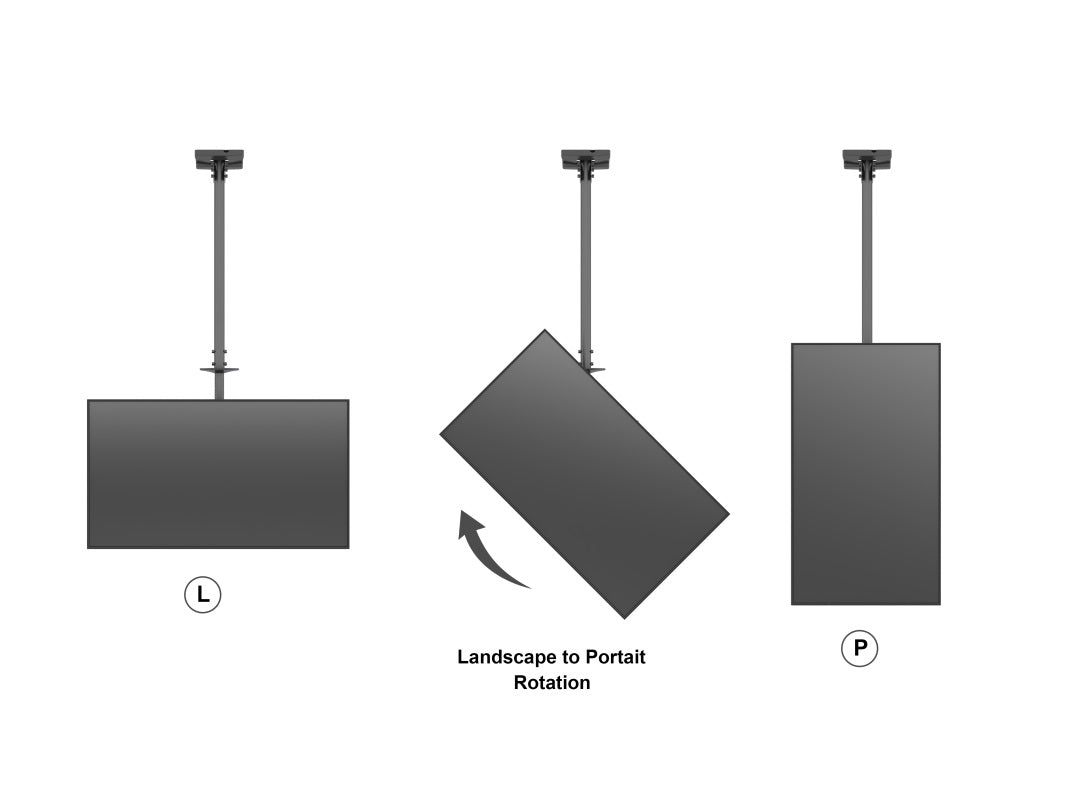 L

Landscape to Portait Rotation

P