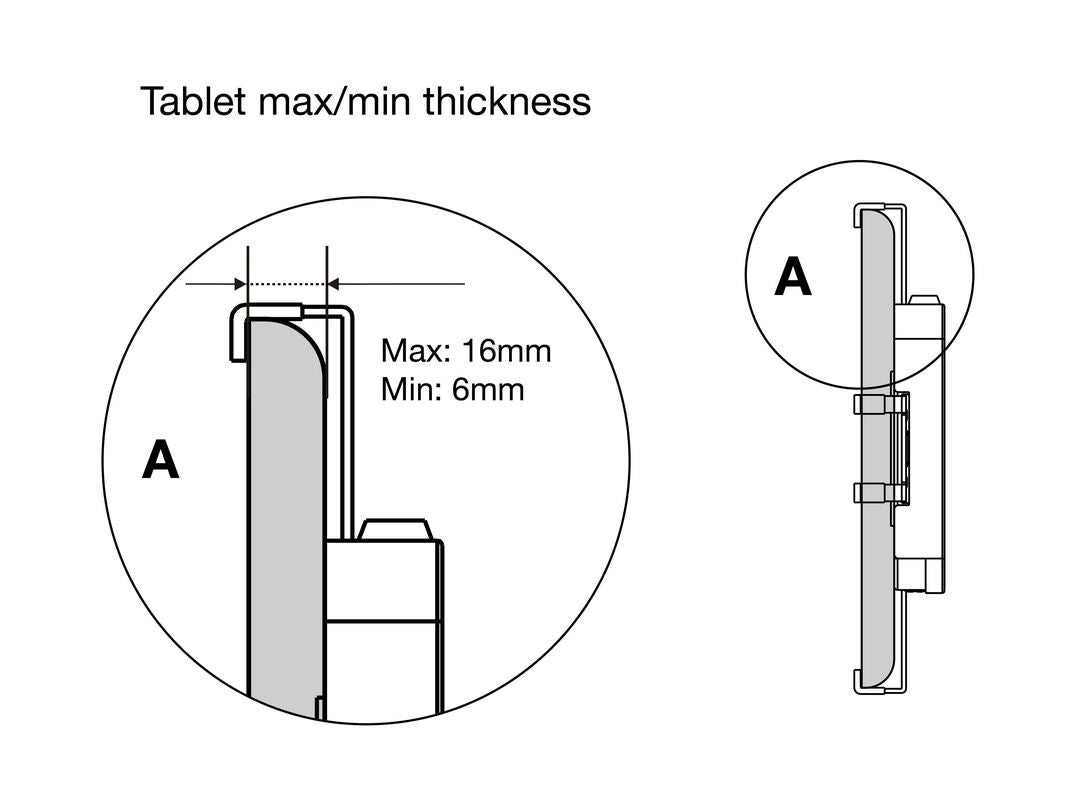 Tablet max/min thickness

Max: 16mm
Min: 6mm

A

A